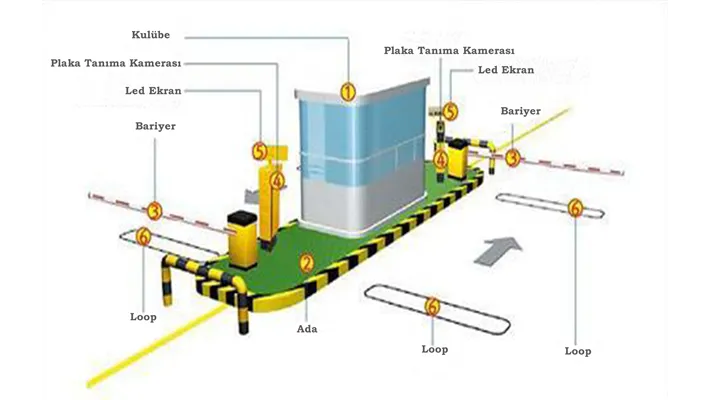 Kulübe

Plaka Tanıma Kamerası

Led Ekran

Bariyer

Plaka Tanıma Kamerası

Led Ekran

Bariyer

1

5

4

5

4

3

3

6

6

2

6

Loop

Ada

Loop

Loop